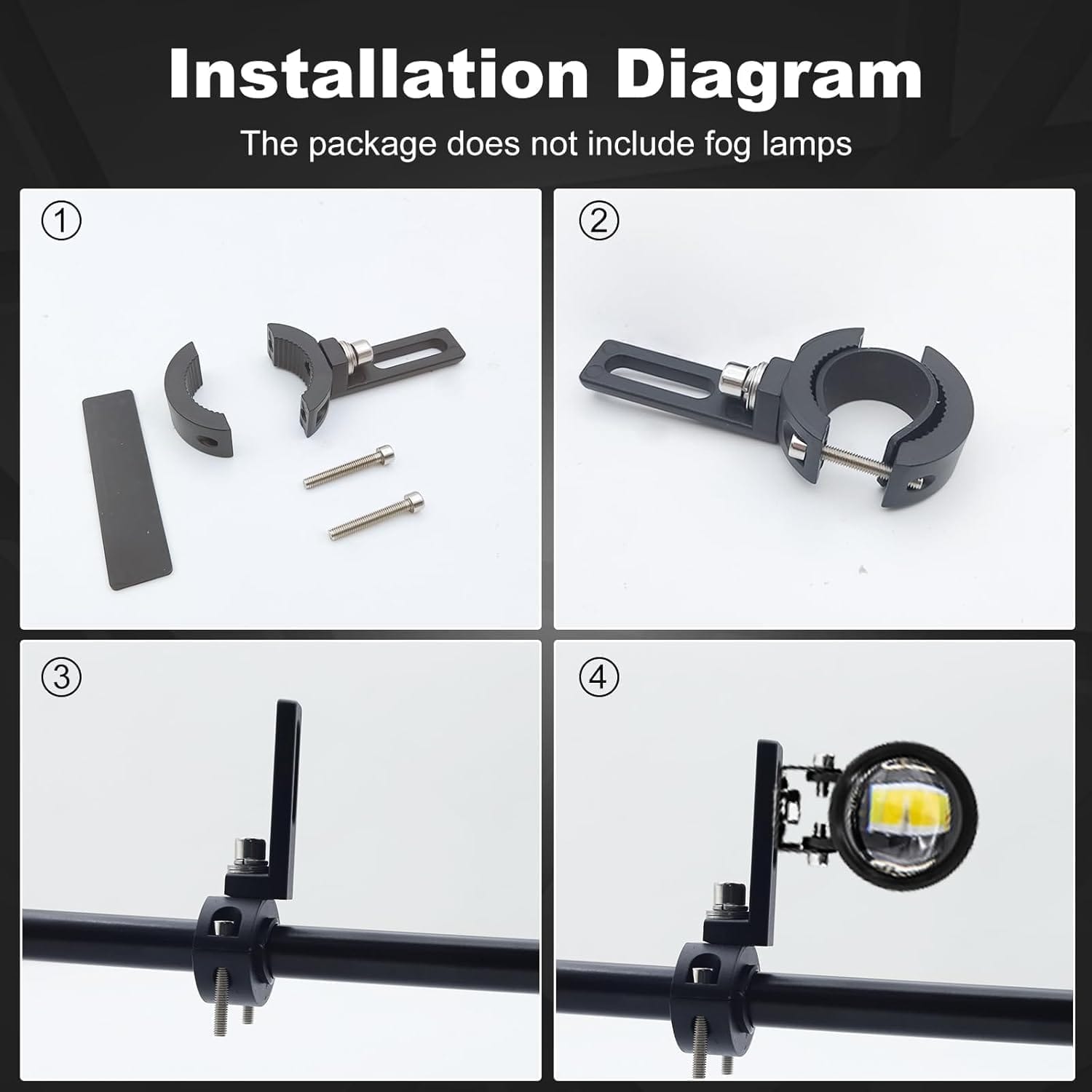 Installation Diagram

The package does not include fog lamps

①

②

③

④